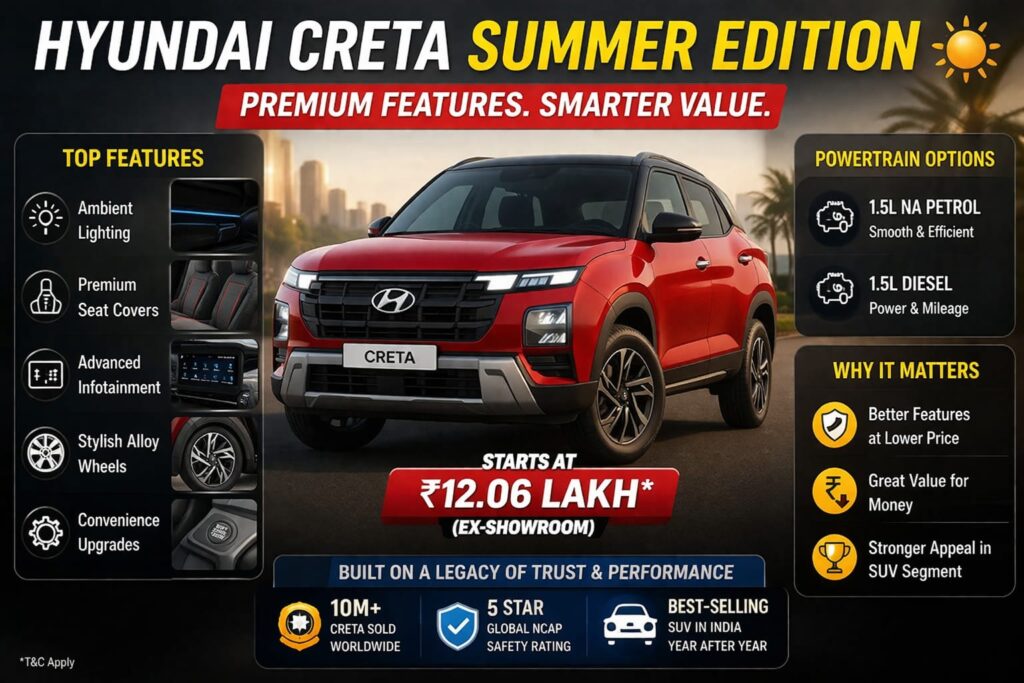 HYUNDAI CRETA SUMMER EDITION

PREMIUM FEATURES. SMARTER VALUE.

TOP FEATURES

Ambient Lighting

Premium Seat Covers

Advanced Infotainment

Stylish Alloy Wheels

Convenience Upgrades

CRETA

STARTS AT
₹12.06 LAKH*
(EX-SHOWROOM)

POWERTRAIN OPTIONS

1.5L NA PETROL
Smooth & Efficient

1.5L DIESEL
Power & Mileage

WHY IT MATTERS

Better Features at Lower Price

Great Value for Money

Stronger Appeal in SUV Segment

BUILT ON A LEGACY OF TRUST & PERFORMANCE

10M+
CRETA SOLD WORLDWIDE

5 STAR
GLOBAL NCAP SAFETY RATING

BEST-SELLING
SUV IN INDIA YEAR AFTER YEAR

*T&C Apply