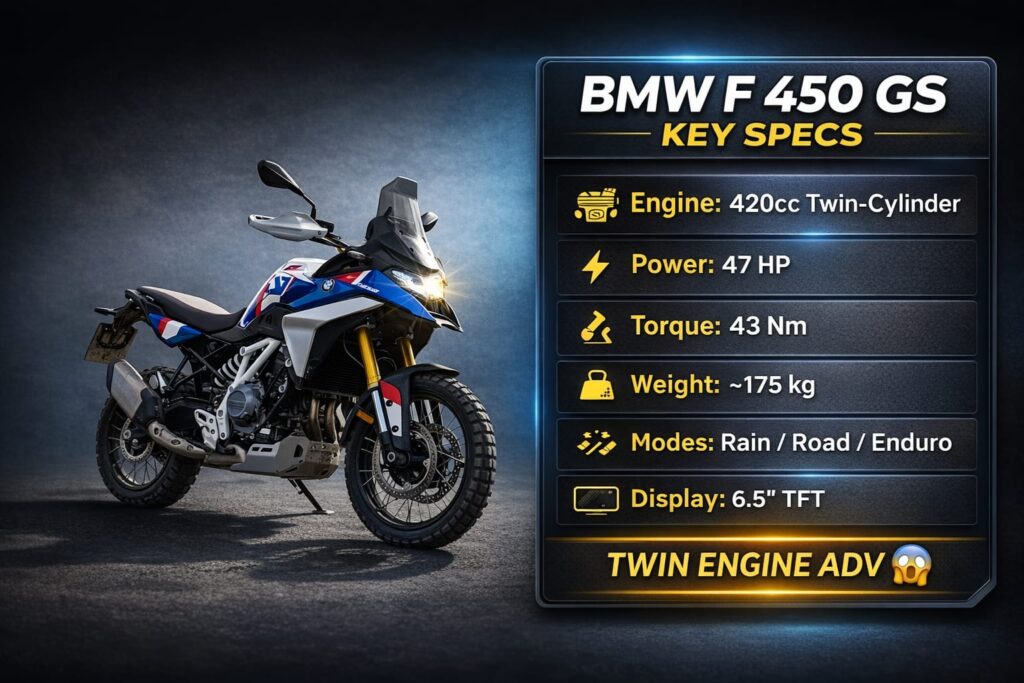 BMW F 450 GS
KEY SPECS

Engine: 420cc Twin-Cylinder
Power: 47 HP
Torque: 43 Nm
Weight: ~175 kg
Modes: Rain / Road / Enduro
Display: 6.5" TFT

TWIN ENGINE ADV 😱